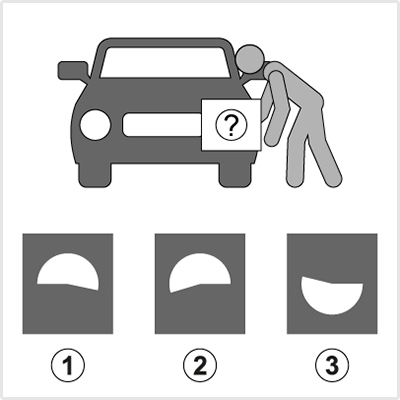 ?

1

2

3